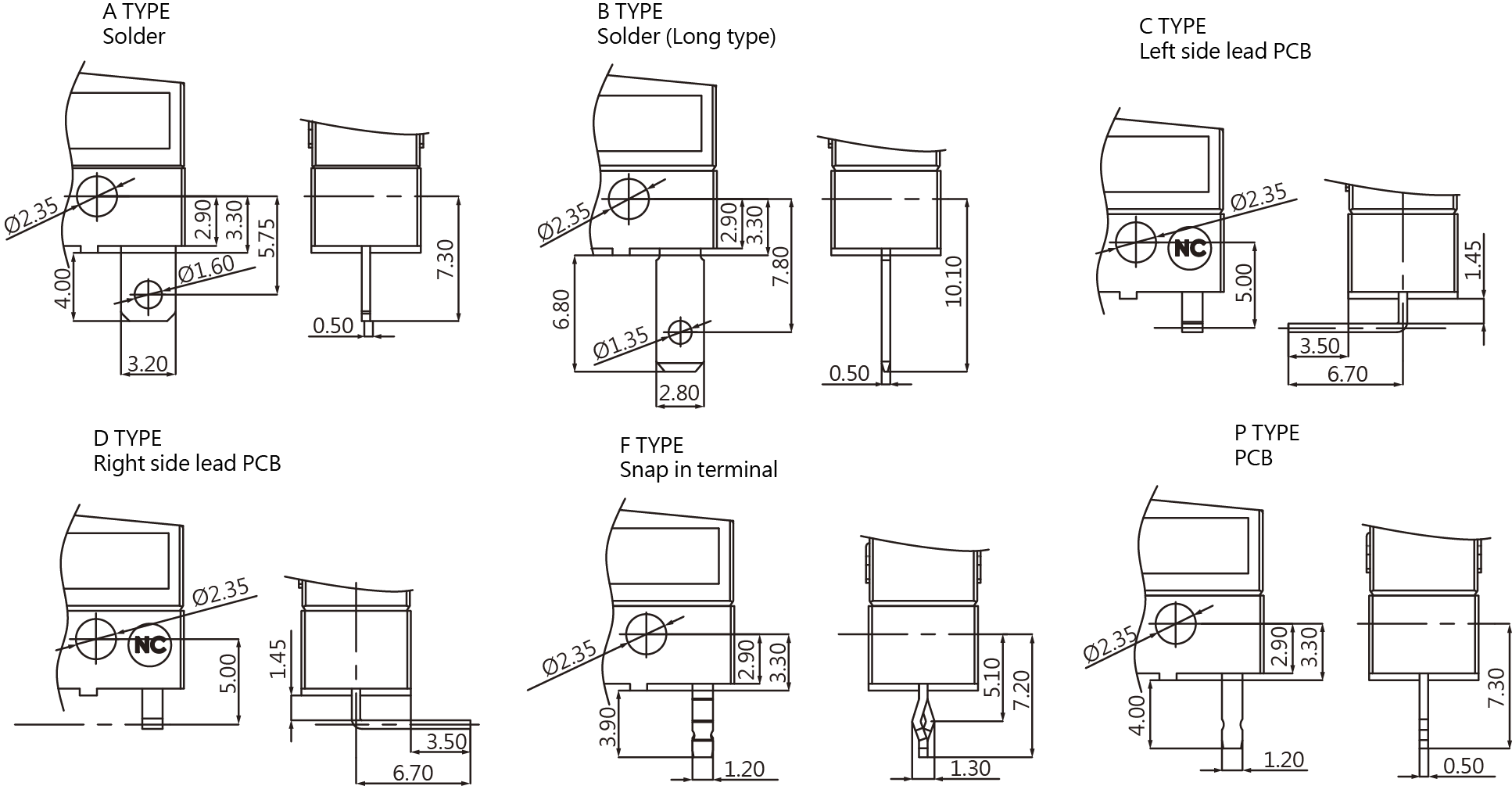 A TYPE
Solder

Ø2.35
2.90
3.30
5.75
Ø1.60
4.00
3.20
7.30
0.50

B TYPE
Solder (Long type)

Ø2.35
2.90
3.30
7.80
6.80
Ø1.35
2.80
10.10
0.50

C TYPE
Left side lead PCB

Ø2.35
NC
5.00
1.45
3.50
6.70

D TYPE
Right side lead PCB

Ø2.35
NC
5.00
1.45
3.50
6.70

F TYPE
Snap in terminal

Ø2.35
2.90
3.30
3.90
1.20
5.10
7.20
1.30

P TYPE
PCB

Ø2.35
2.90
3.30
4.00
1.20
7.30
0.50